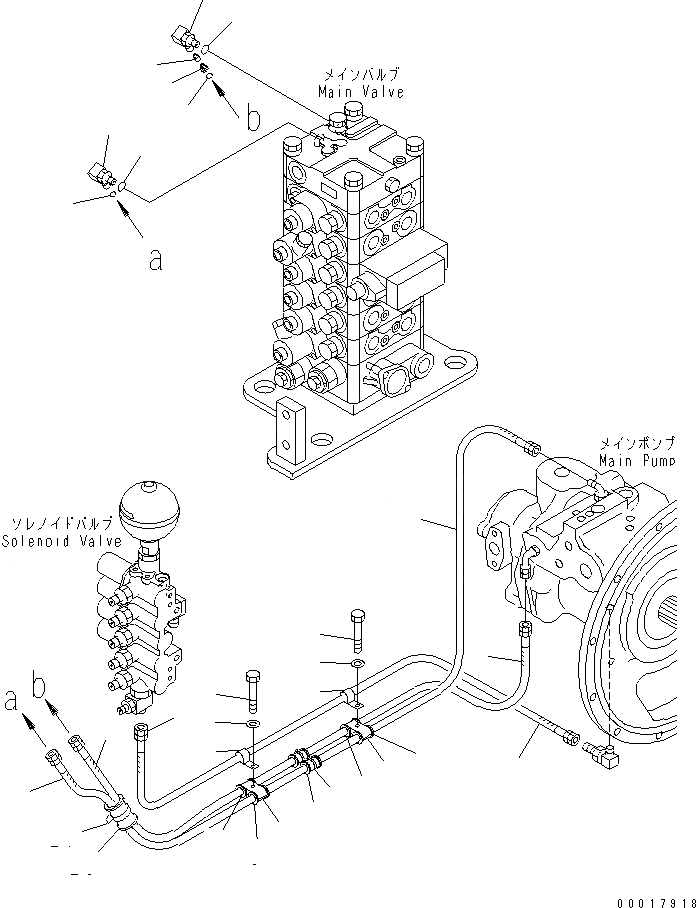 メインバルブ
Main Valve

b

a

メインポンプ
Main Pump

ソレノイドバルブ
Solenoid Valve

a b

00017918