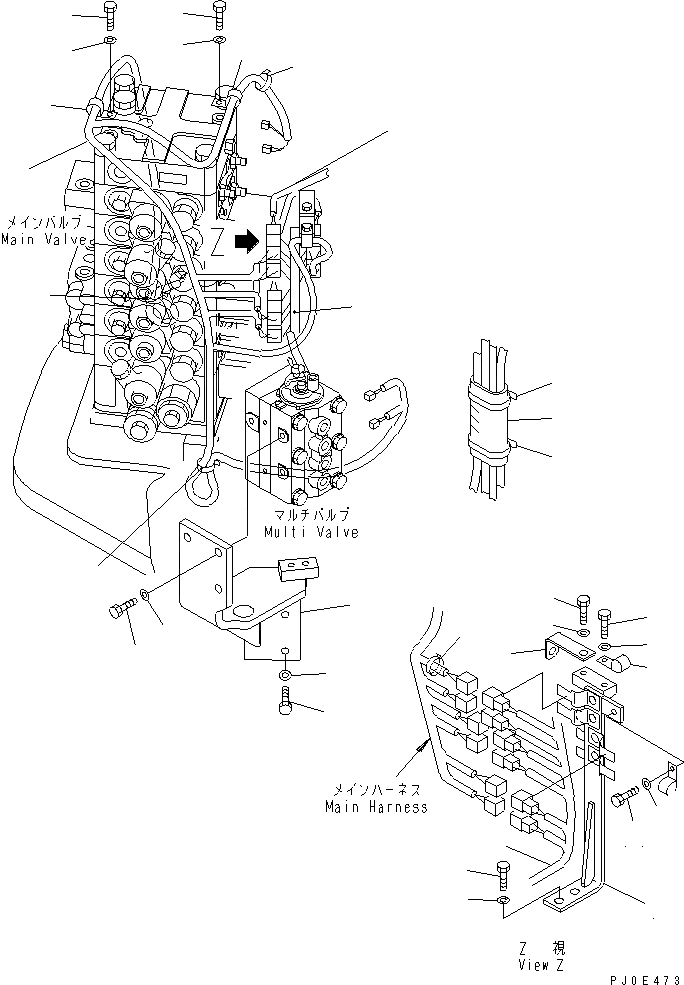 メインバルブ
Main Valve

Z

マルチバルブ
Multi Valve

メインハーネス
Main Harness

Z 視
View Z

PJ0E473