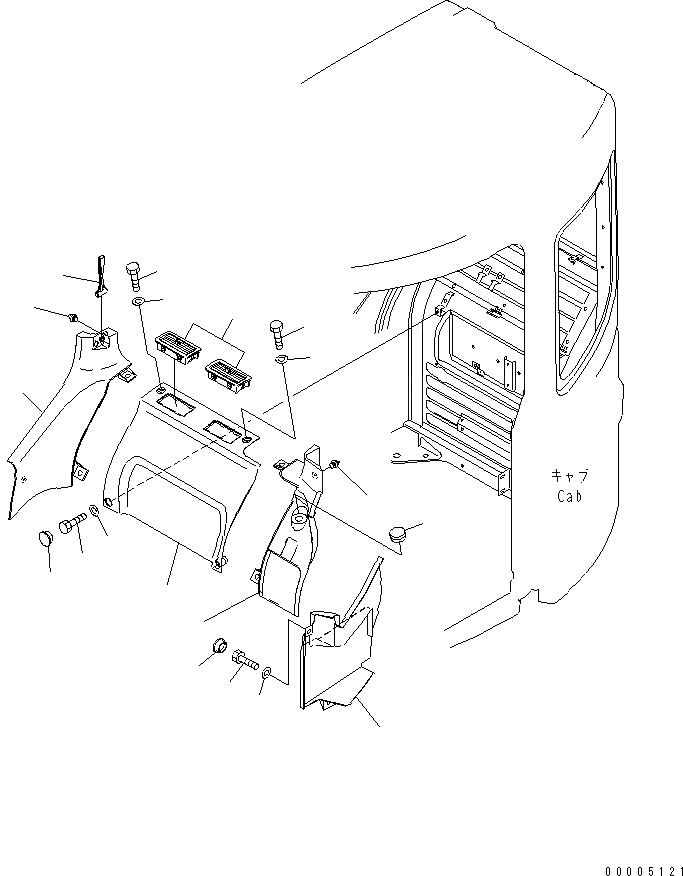 キャブ
Cab

00005121