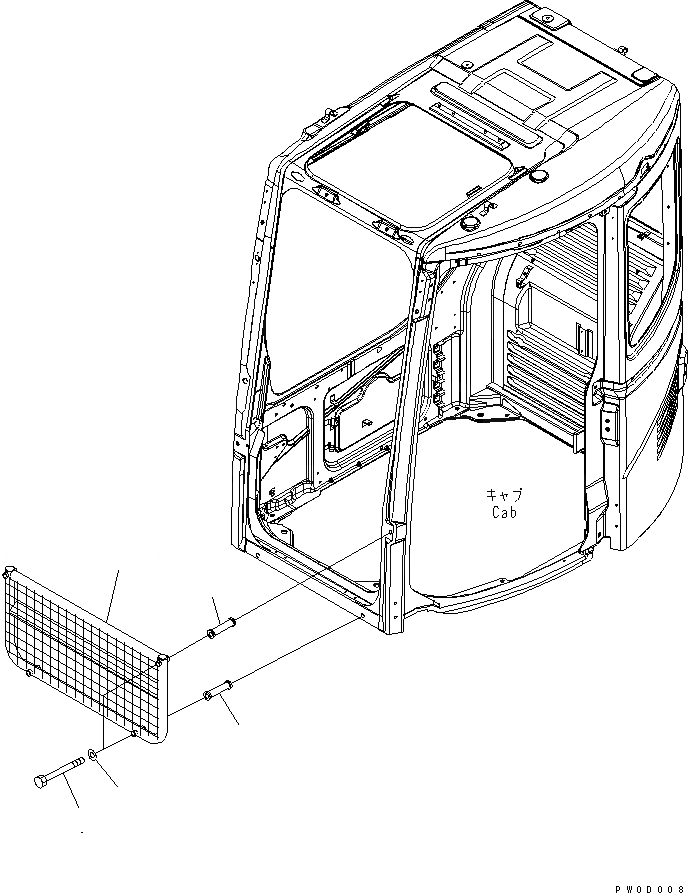 キャブ
Cab

PW0D008