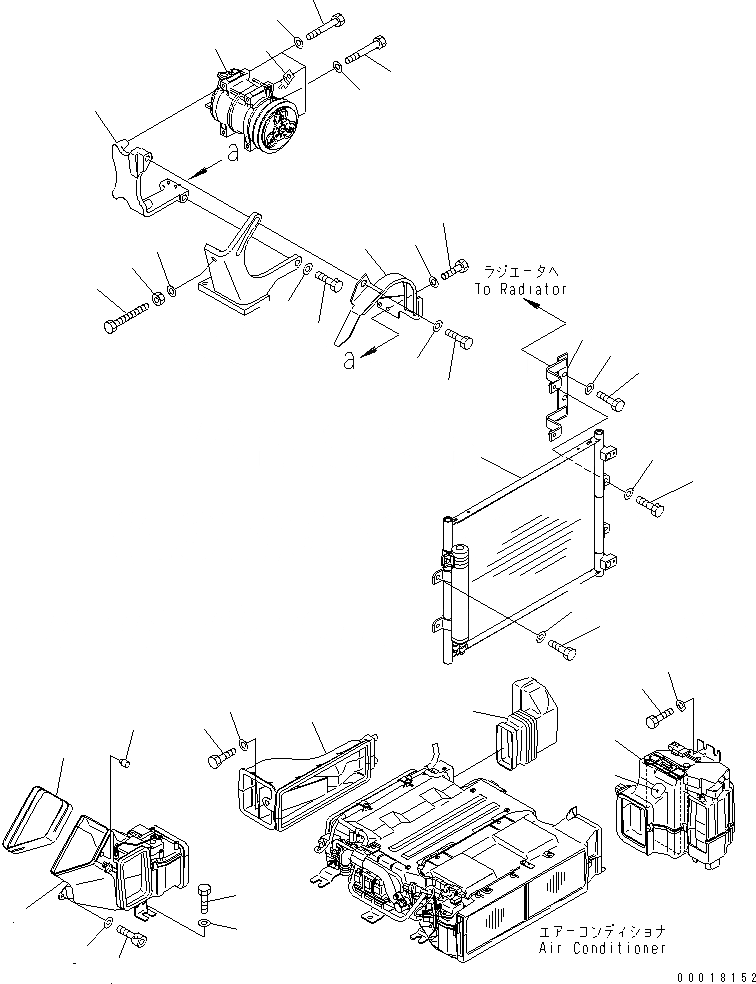 a

ラジエータへ
To Radiator

a

エアーコンディショナ
Air Conditioner

00018152