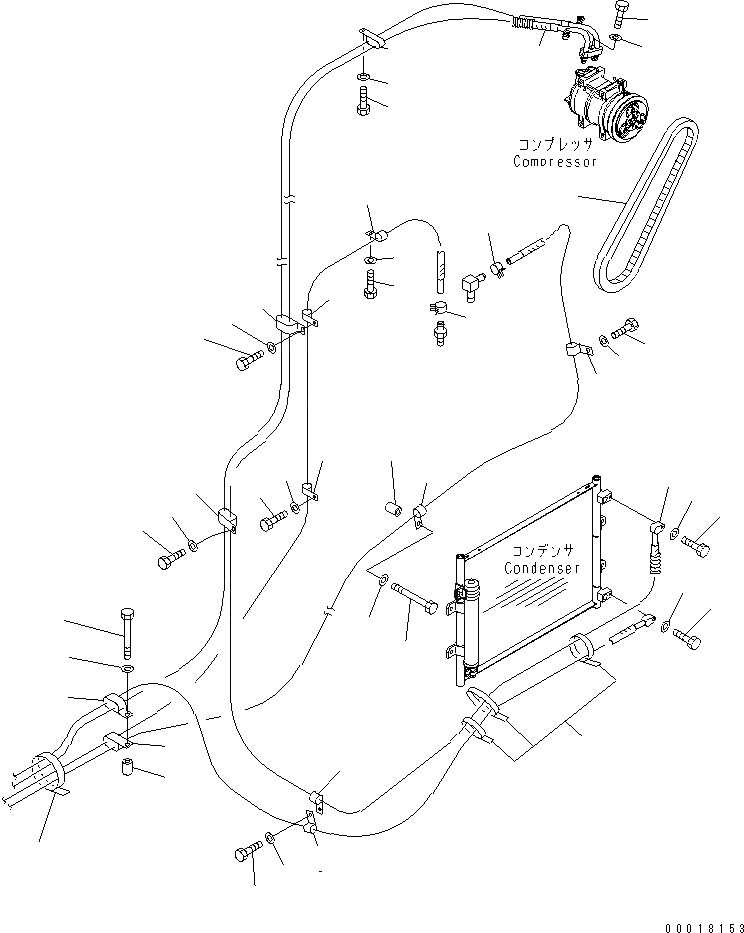 コンプレッサ
Compressor

コンデンサ
Condenser

00018153