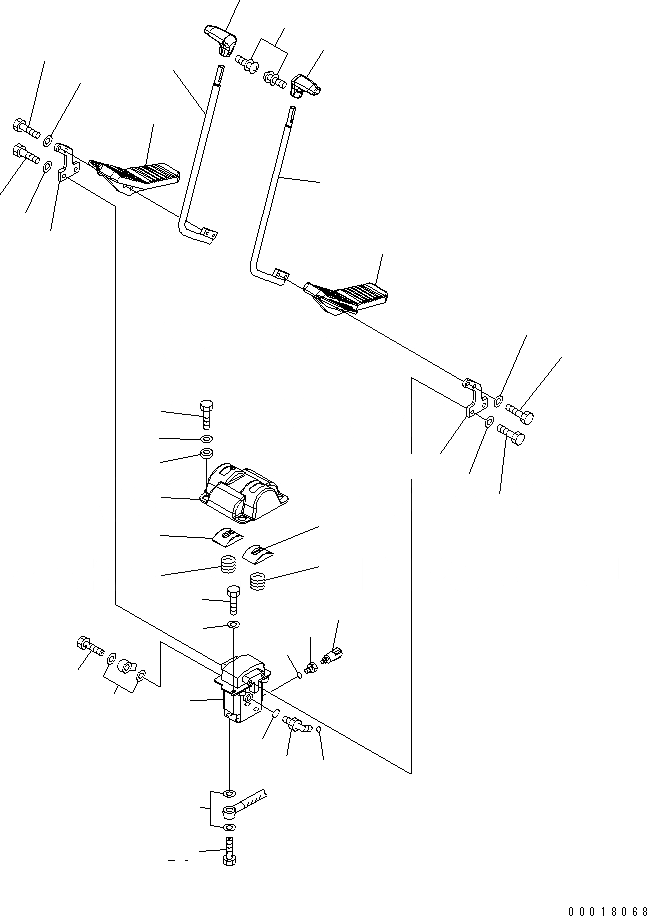 00018068