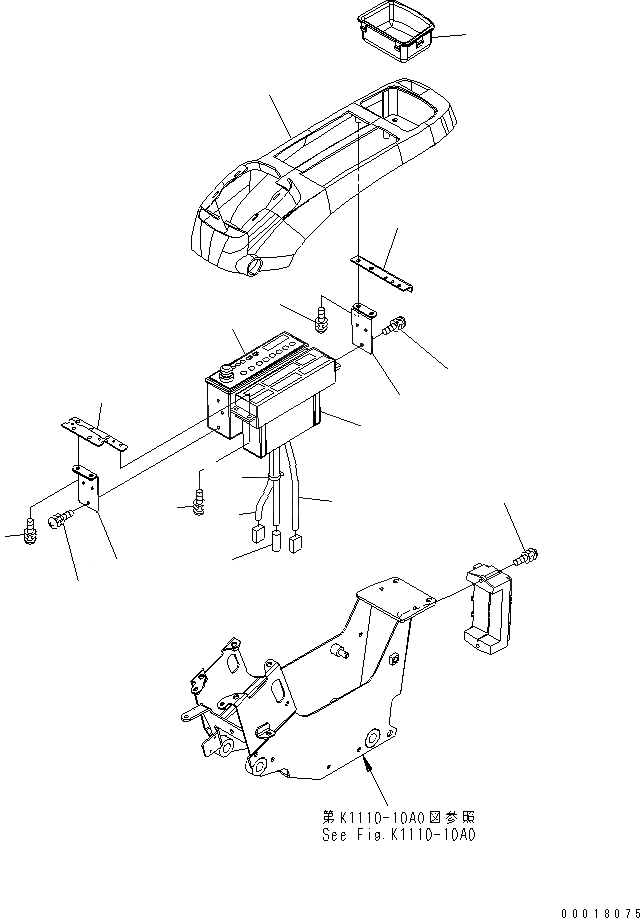 第K1110-10A0図参照
See Fig.K1110-10A0

00018075