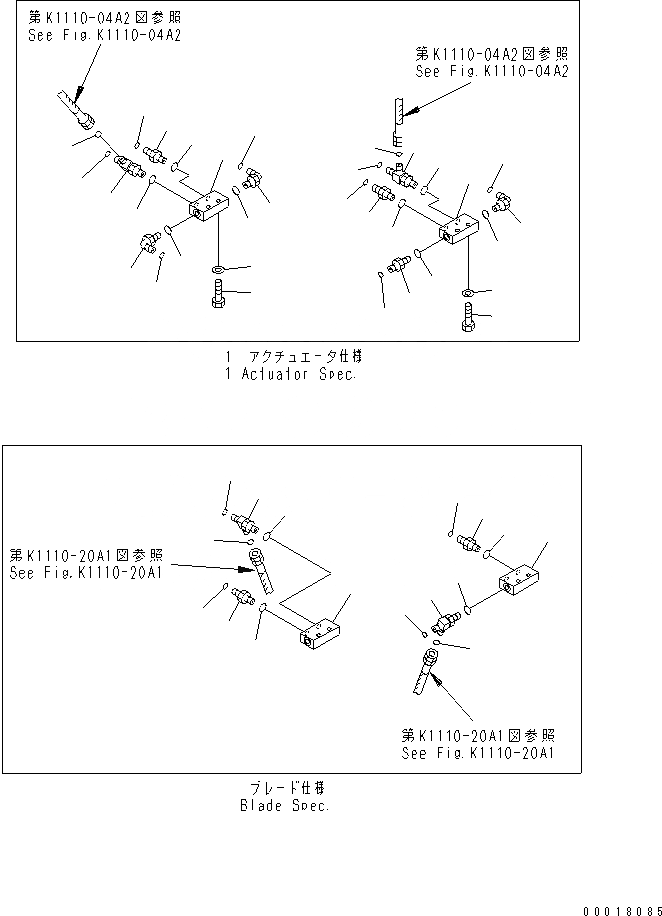 第K1110-04A2図参照
See Fig.K1110-04A2

第K1110-04A2図参照
See Fig.K1110-04A2

1 アクチュエータ仕様
1 Actuator Spec.

第K1110-20A1図参照
See Fig.K1110-20A1

第K1110-20A1図参照
See Fig.K1110-20A1

ブレード仕様
Blade Spec.

00018085