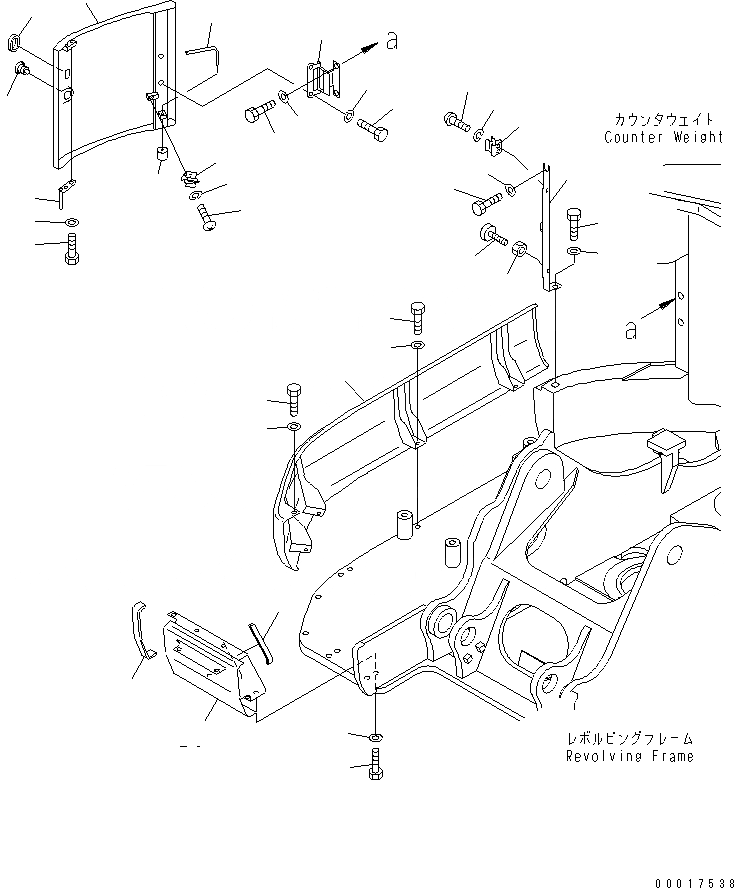 a

カウンタウェイト
Counter Weight

a

レボルビングフレーム
Revolving Frame

00017538