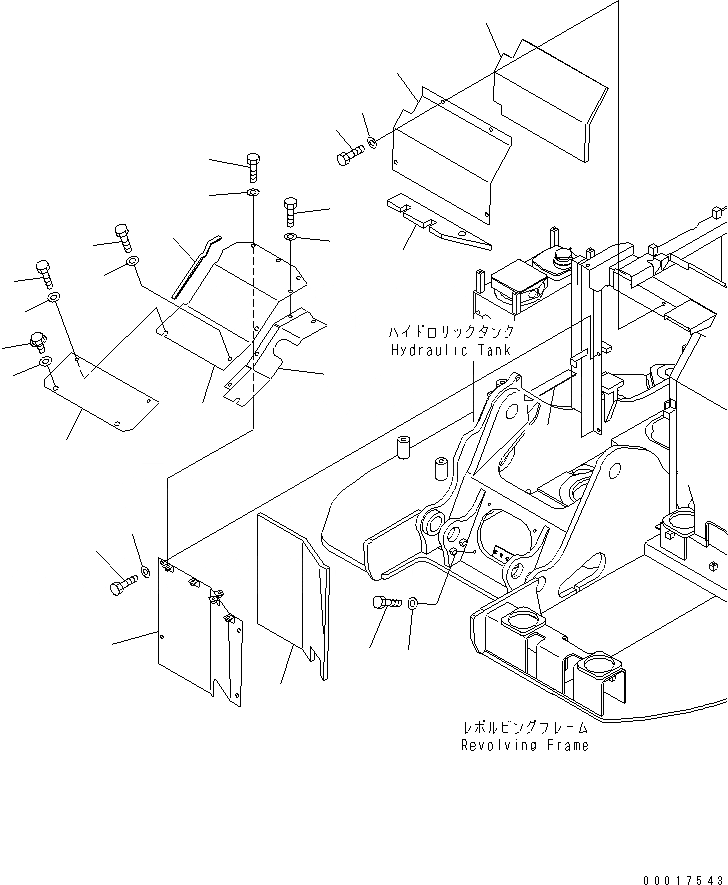 ハイドロリックタンク
Hydraulic Tank

レボルビングフレーム
Revolving Frame

00017543