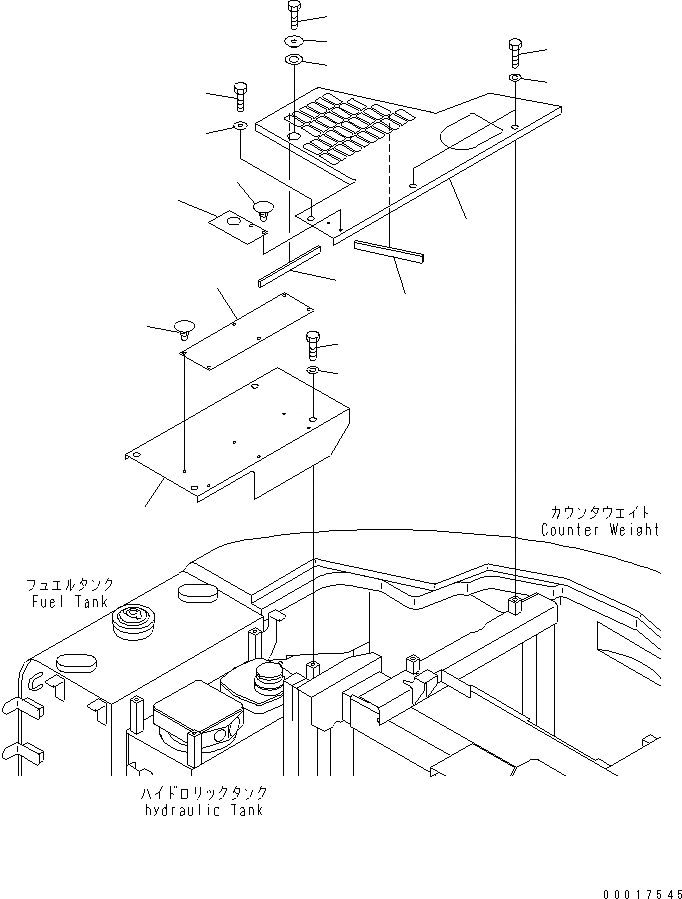 カウンタウエイト
Counter Weight

フュエルタンク
Fuel Tank

ハイドロリックタンク
hydraulic Tank

00017545