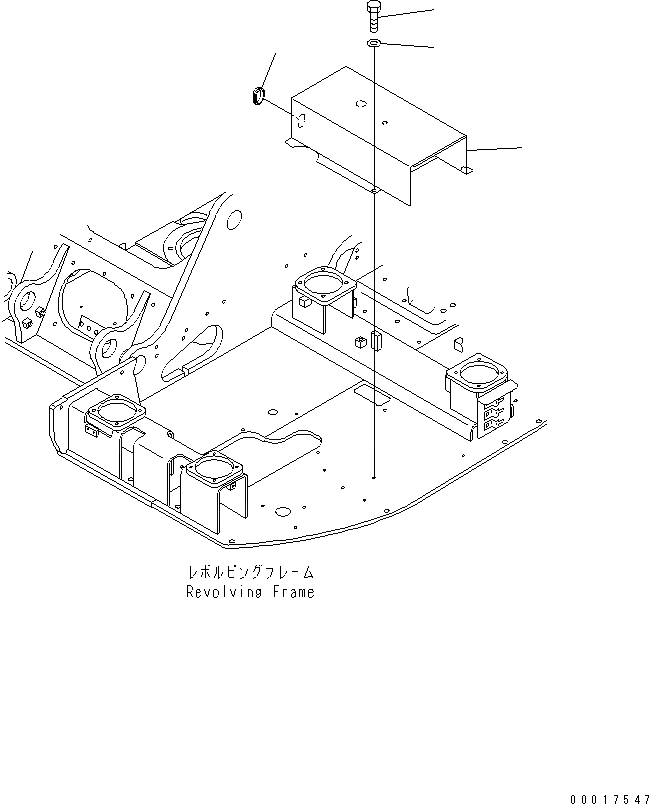 レボルビングフレーム
Revolving Frame

00017547