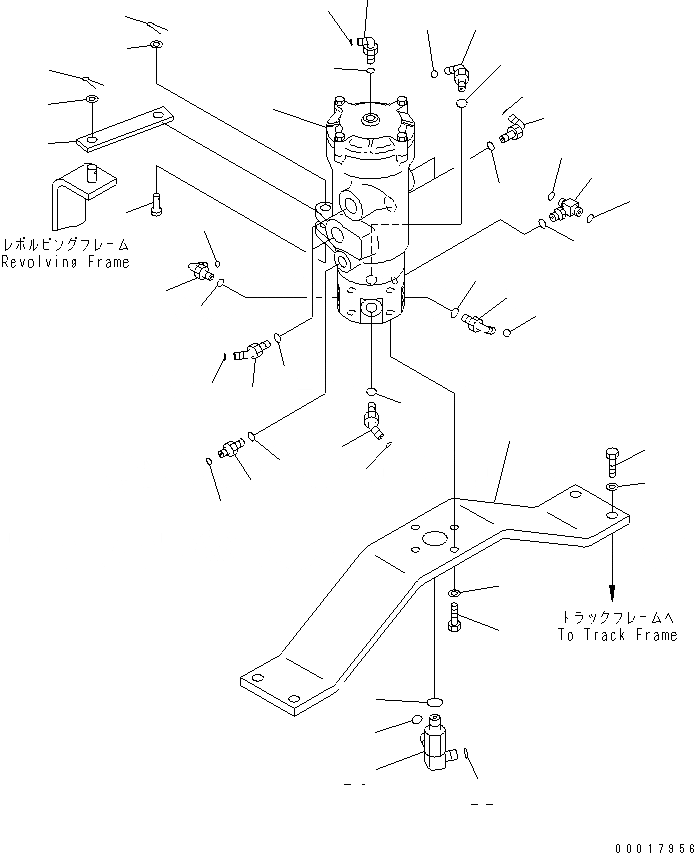 レボルビングフレーム
Revolving Frame

トラックフレームへ
To Track Frame

00017956