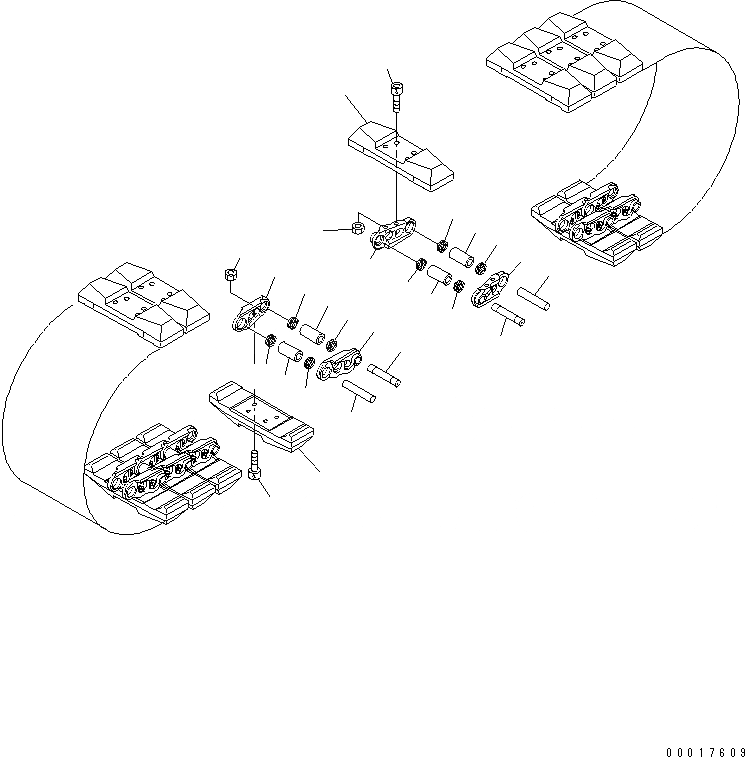 00017609