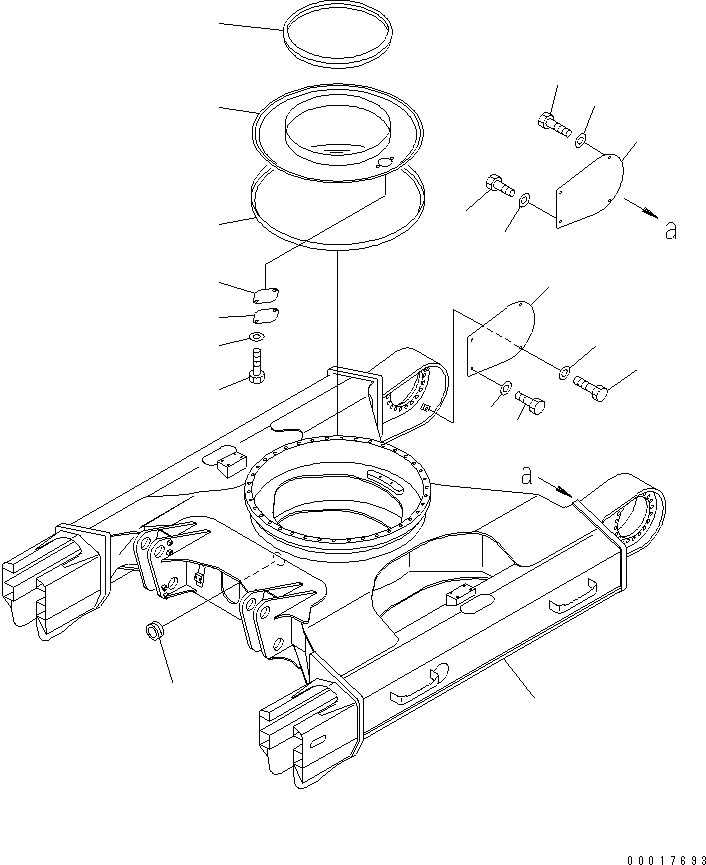 a

a

00017693