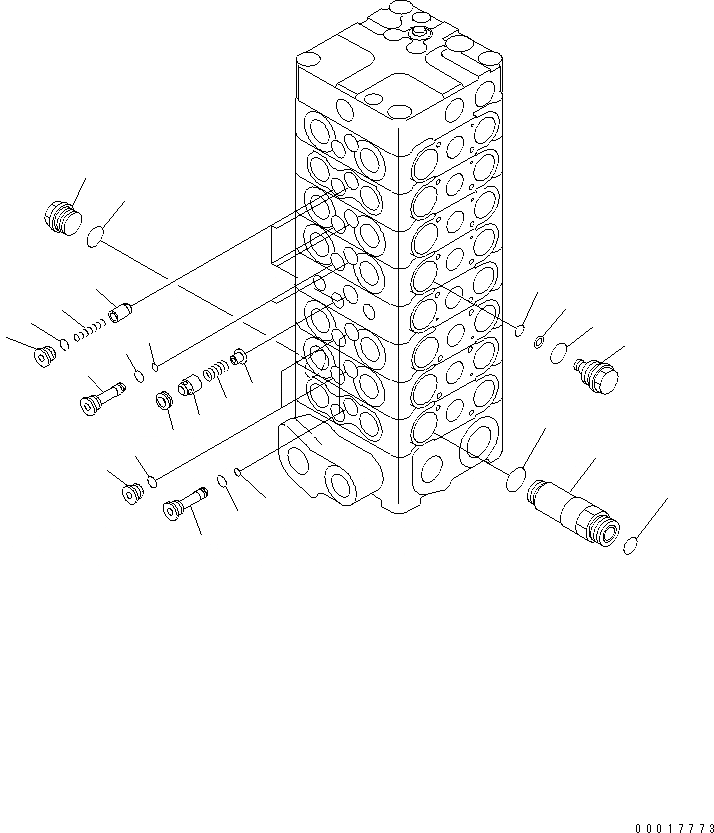 00017773