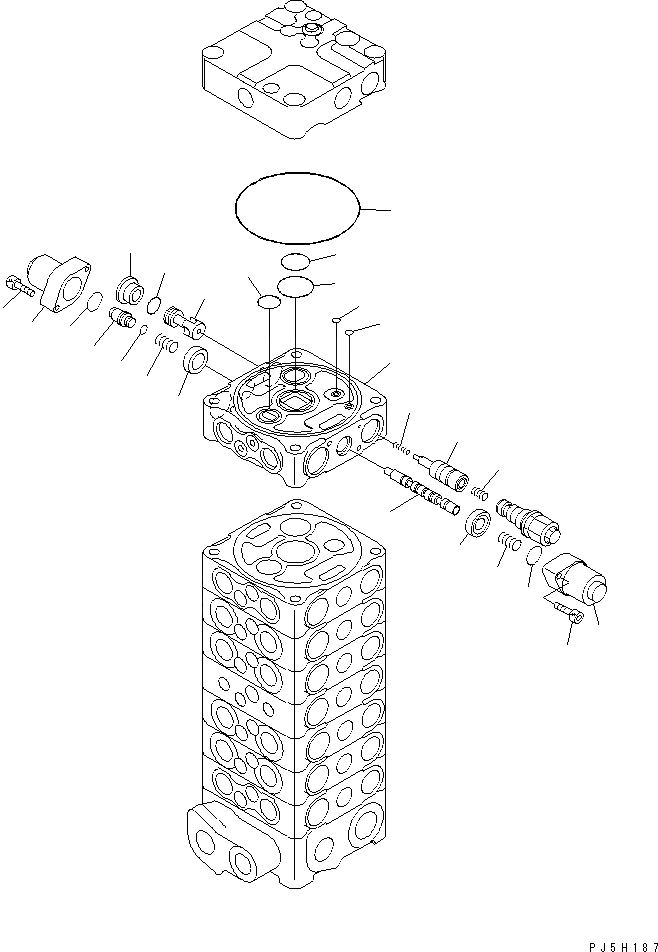 PJ5H187