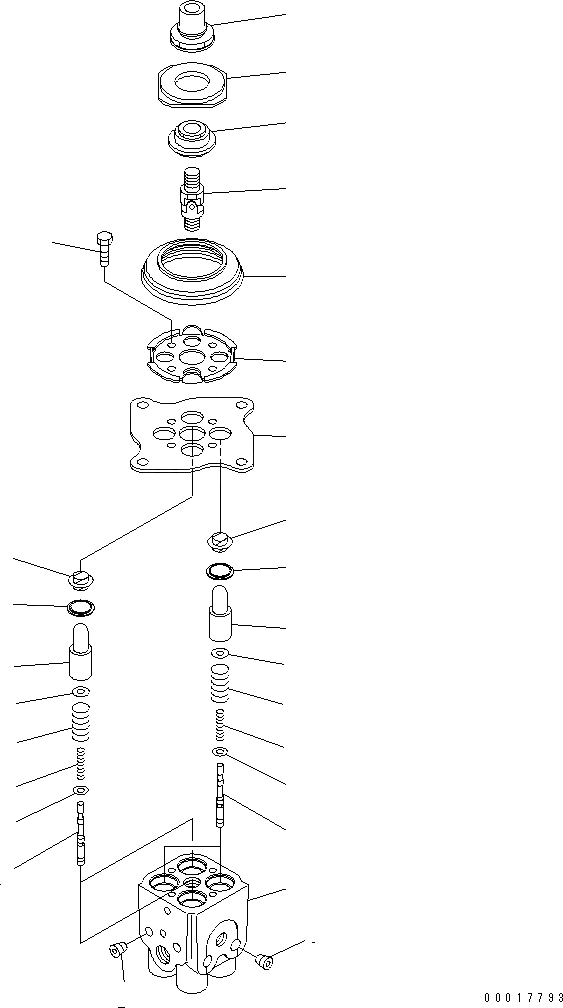 00017793