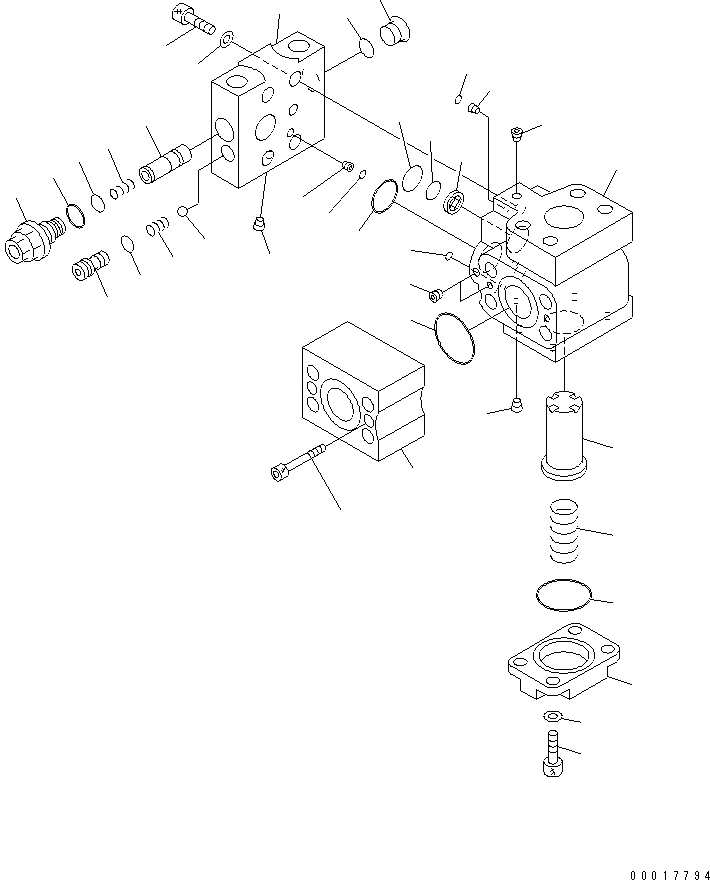 00017794