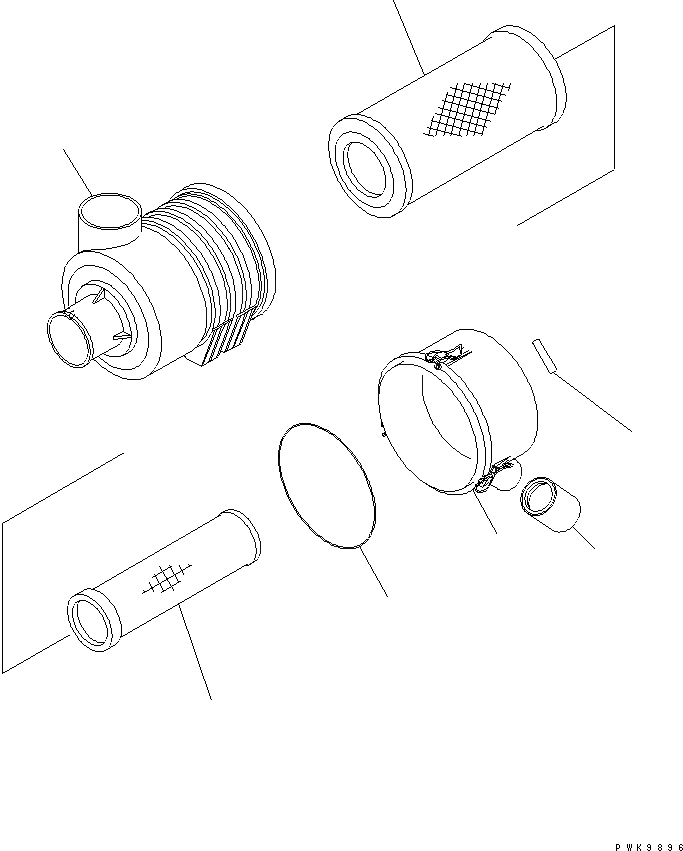 PWK9896