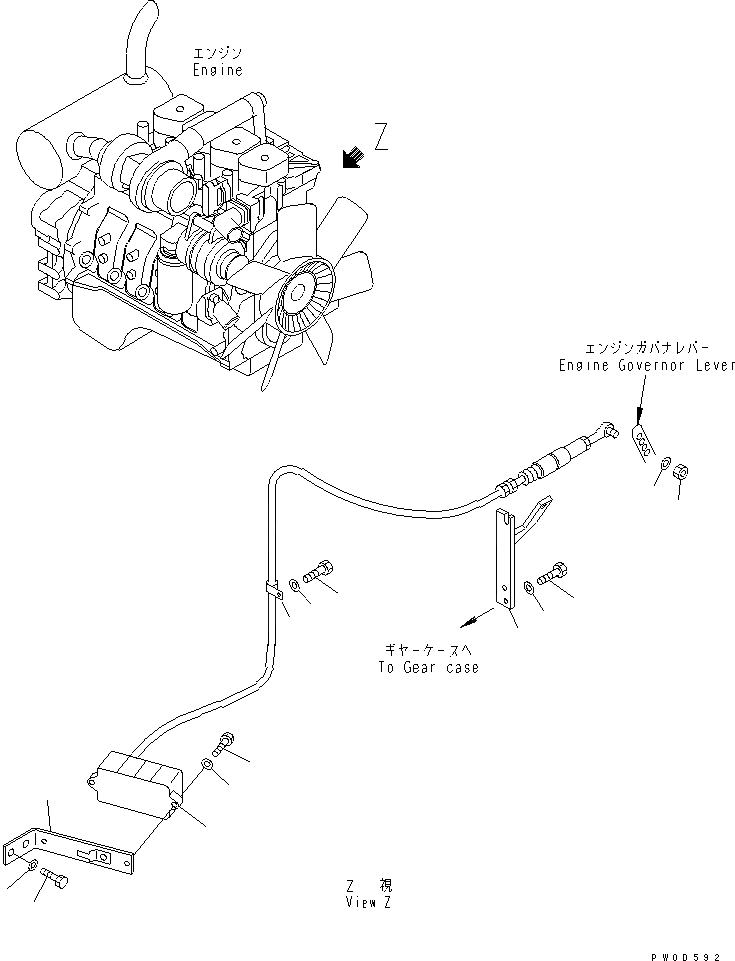 エンジン
Engine

Z

エンジンガバナレバー
Engine Governor Lever

ギヤーケースへ
To Gear case

Z 視
View Z

PW00592