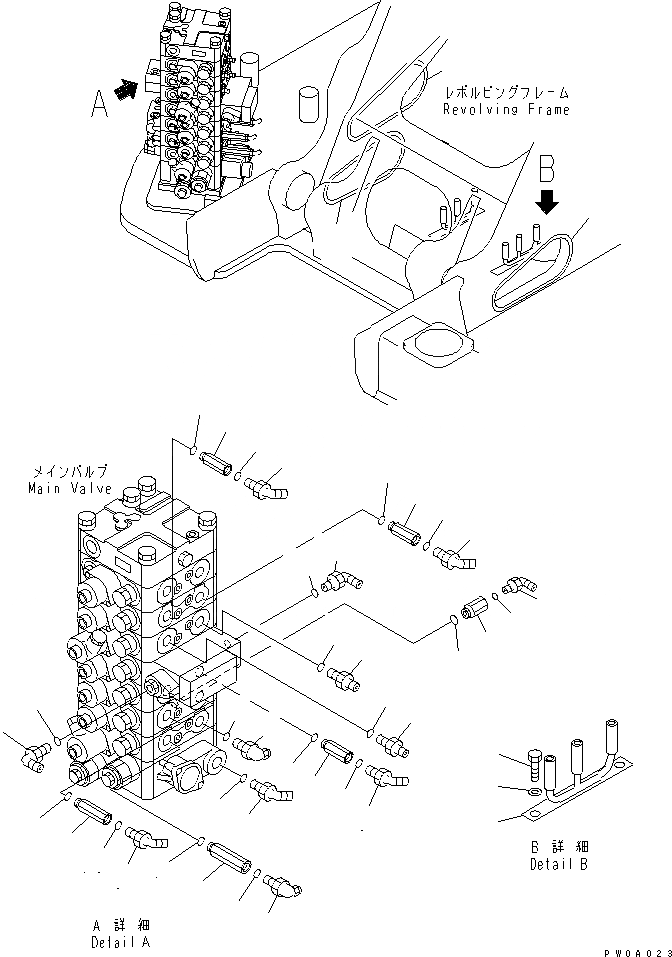 A

レボルビングフレーム
Revolving Frame

B

メインバルブ
Main Valve

B 詳細
Detail B

A 詳細
Detail A

PW0A023