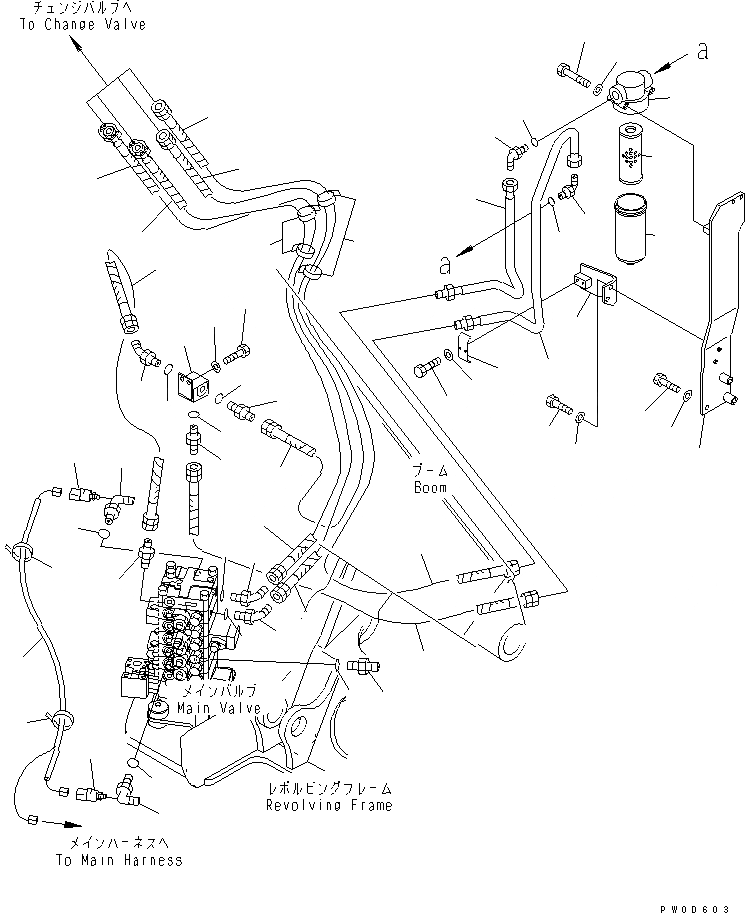 チェンジバルブへ
To Change Valve

a

a

ブーム
Boom

メインバルブ
Main Valve

レボルビングフレーム
Revolving Frame

メインハーネスへ
To Main Harness

PW0D603