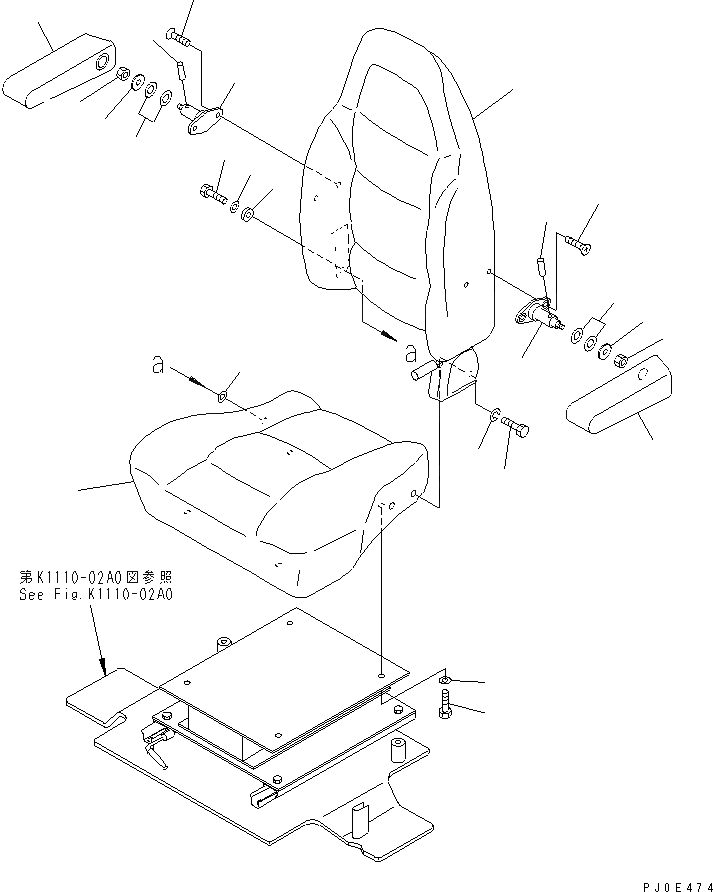 a

a

第K1110-02A0図参照
See Fig.K1110-02A0

PJ0E474