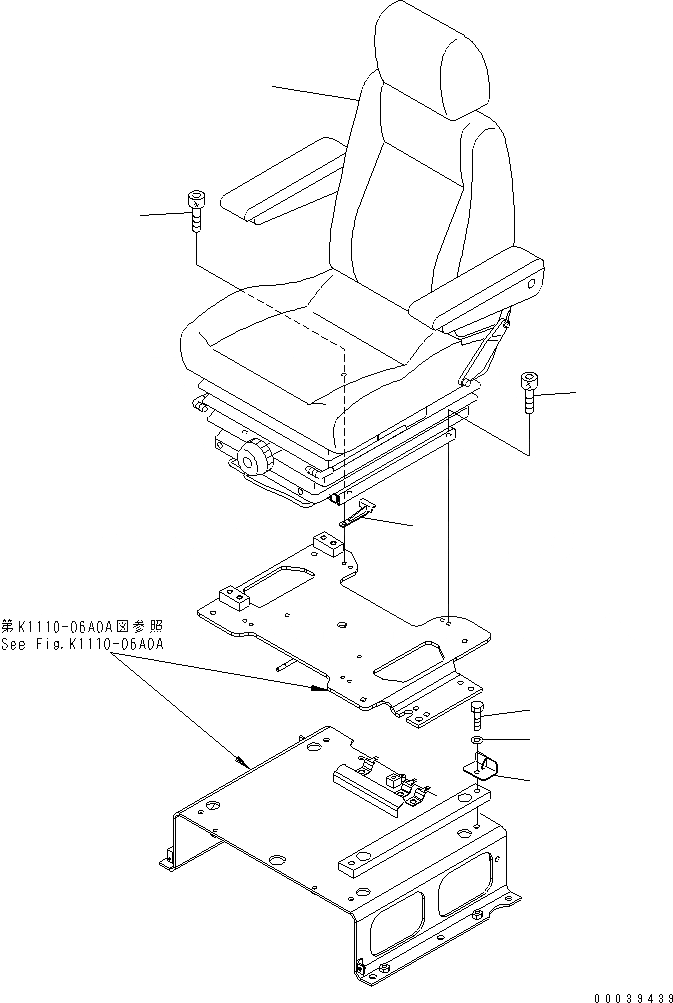 第K1110-06A0A図参照
See Fig.K1110-06A0A

00039439