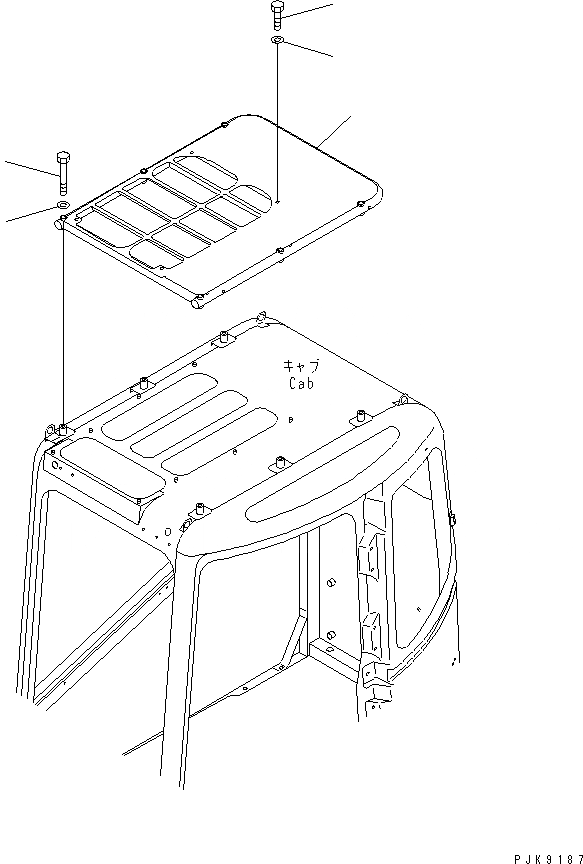 キャブ
Cab

PJK9187