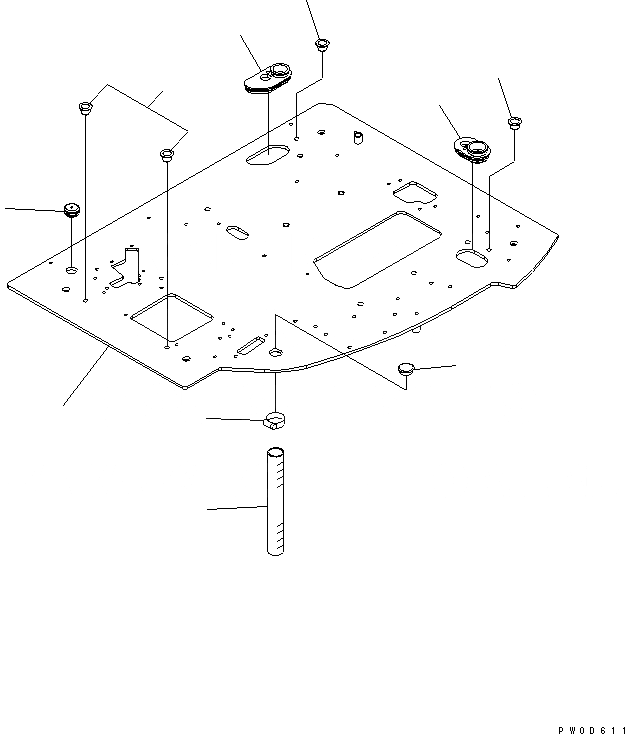 PW0D611