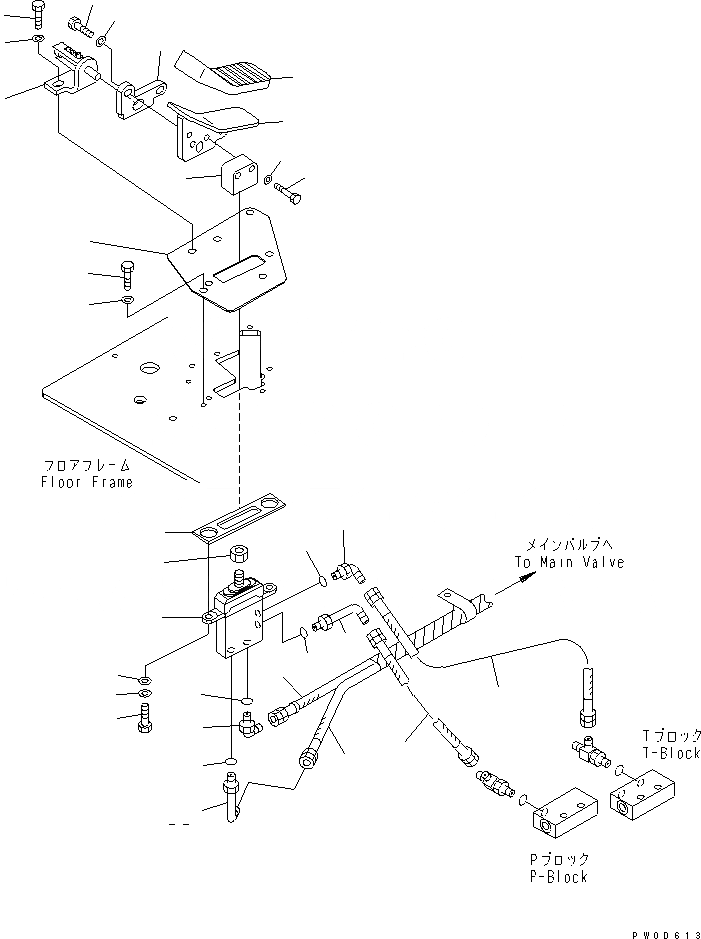 フロアフレーム
Floor Frame

メインバルブへ
To Main Valve

Tブロック
T-Block

Pブロック
P-Block

PW00613