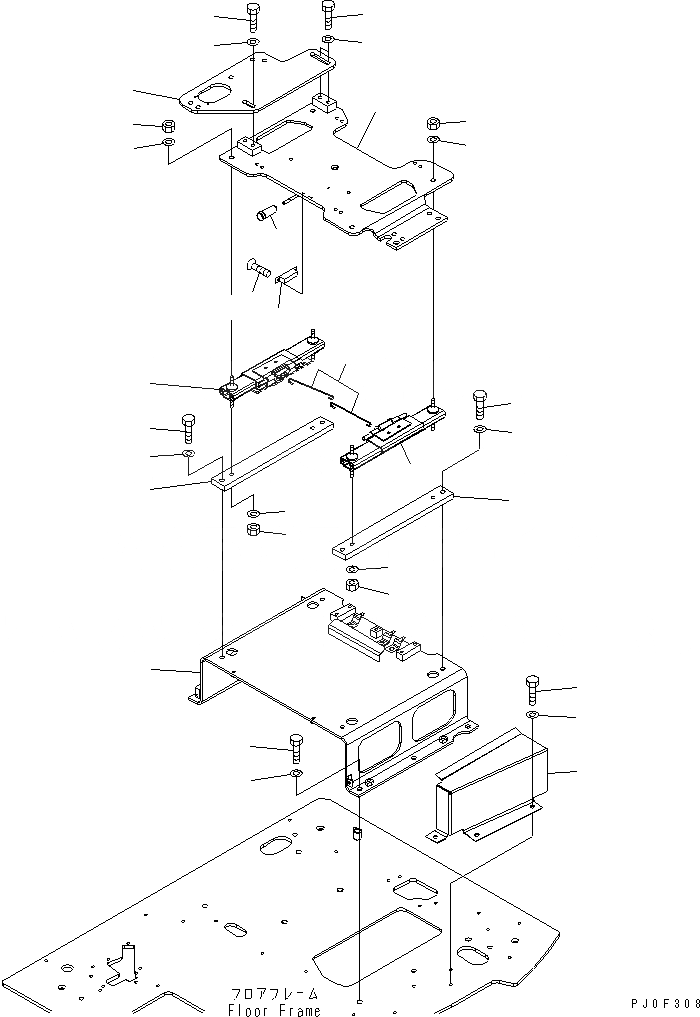 フロアフレーム
Floor Frame

PJ0F308