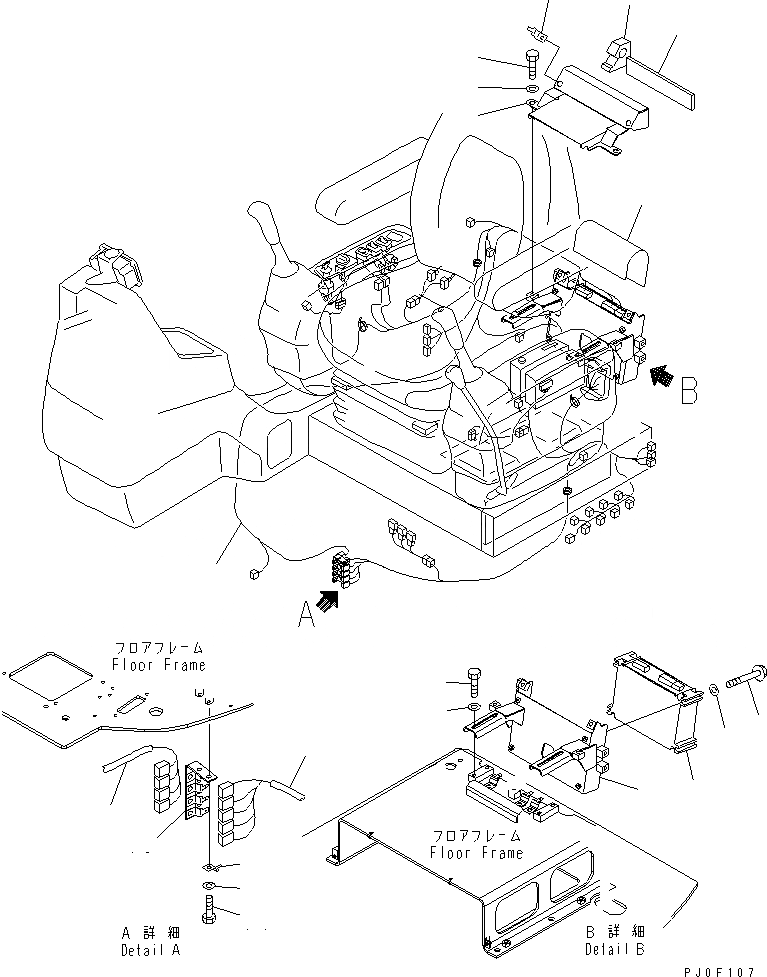 B

A

フロアフレーム
Floor Frame

フロアフレーム
Floor Frame

A 詳細
Detail A

B 詳細
Detail B

PJ0F107