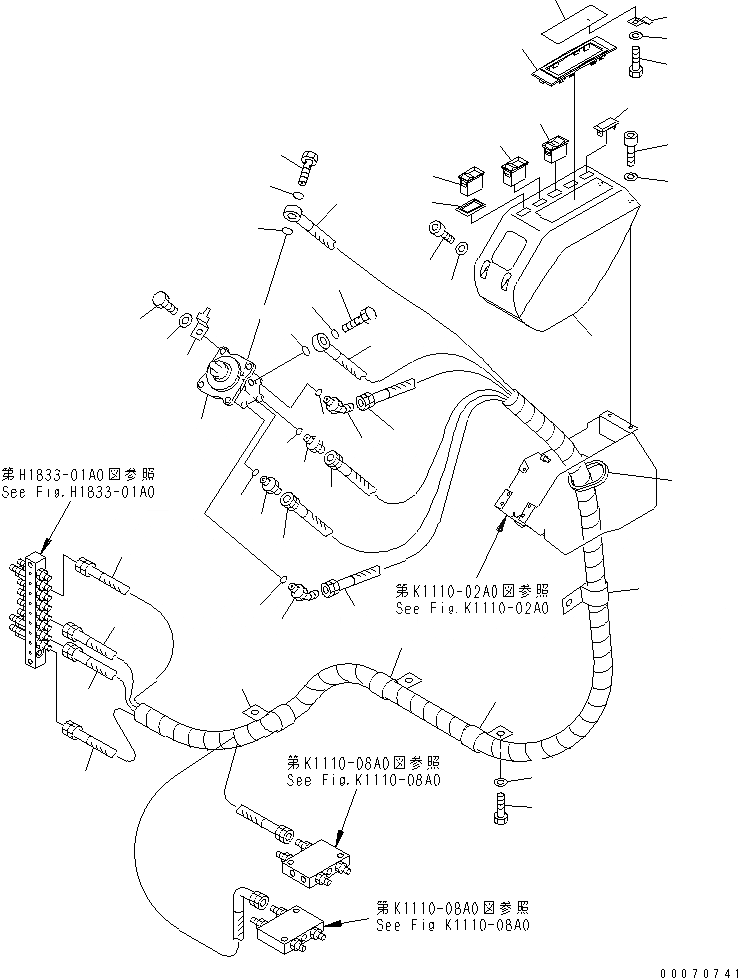 第H1833-01A0図参照
See Fig.H1833-01A0

第K1110-02A0図参照
See Fig.K1110-02A0

第K1110-08A0図参照
See Fig.K1110-08A0

第K1110-08A0図参照
See Fig K1110-08A0

00070741