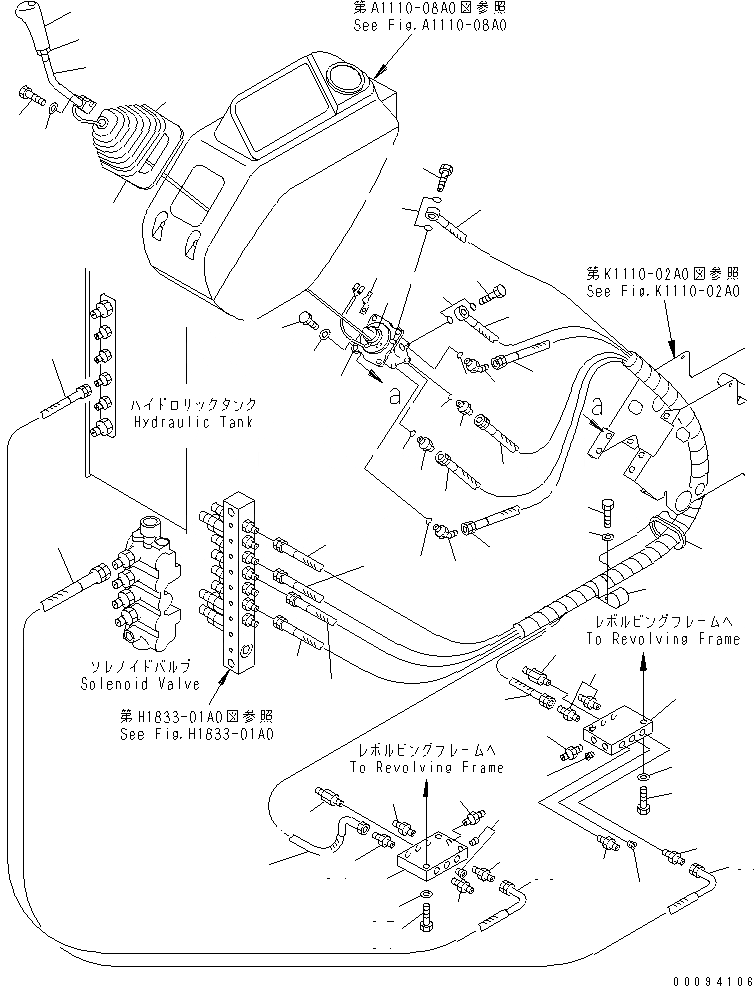 第A1110-08A0図参照
See Fig.A1110-08A0

第K1110-02A0図参照
See Fig.K1110-02A0

a

a

ハイドロリックタンク
Hydraulic Tank

ソレノイドバルブ
Solenoid Valve

第H1833-01A0図参照
See Fig.H1833-01A0

レボルビングフレームへ
To Revolving Frame

レボルビングフレームへ
To Revolving Frame

00094106