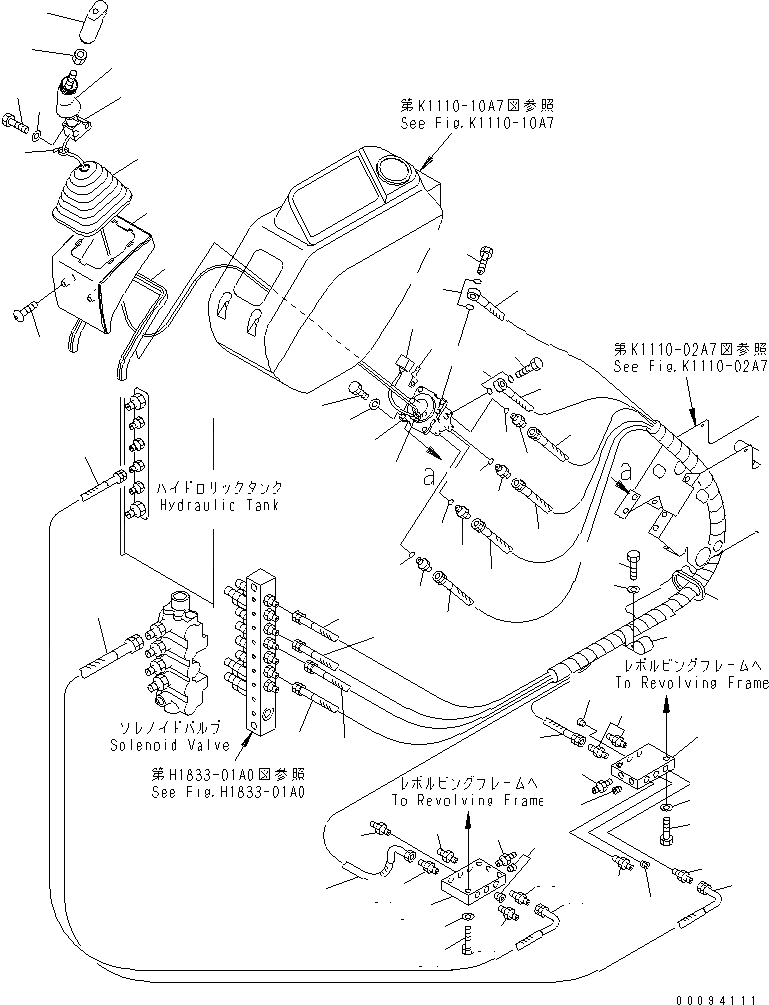 第K1110-10A7図参照
See Fig.K1110-10A7

第K1110-02A7図参照
See Fig.K1110-02A7

a

a

ハイドロリックタンク
Hydraulic Tank

レボルビングフレームへ
To Revolving Frame

ソレノイドバルブ
Solenoid Valve

第H1833-01A0図参照
See Fig.H1833-01A0

レボルビングフレームへ
To Revolving Frame

00094111