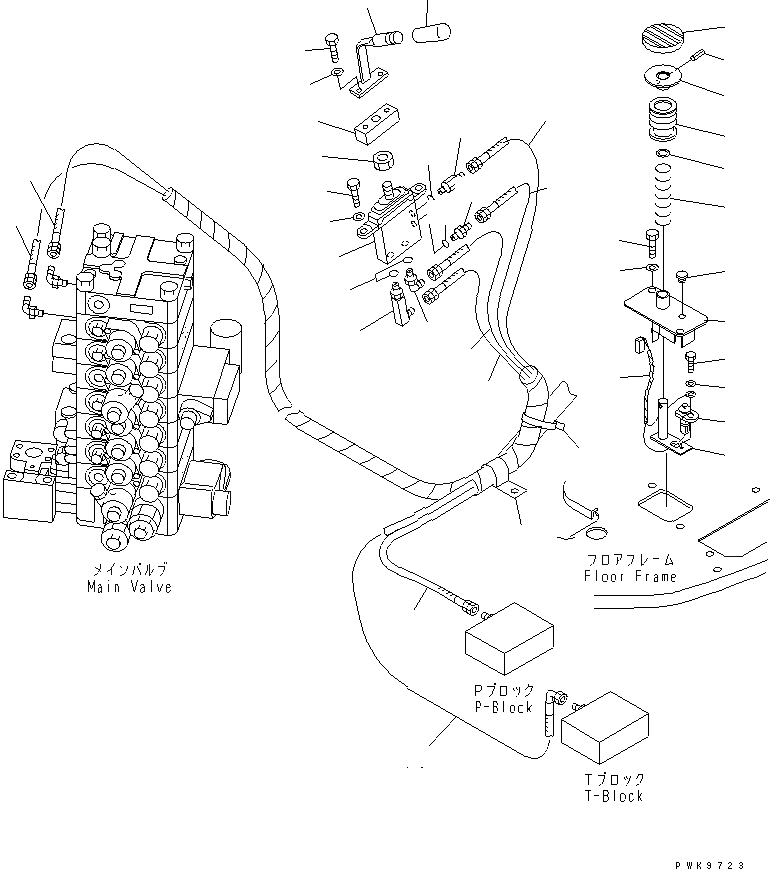 メインバルブ
Main Valve

フロアフレーム
Floor Frame

Pブロック
P-Block

Tブロック
T-Block

PWK9723