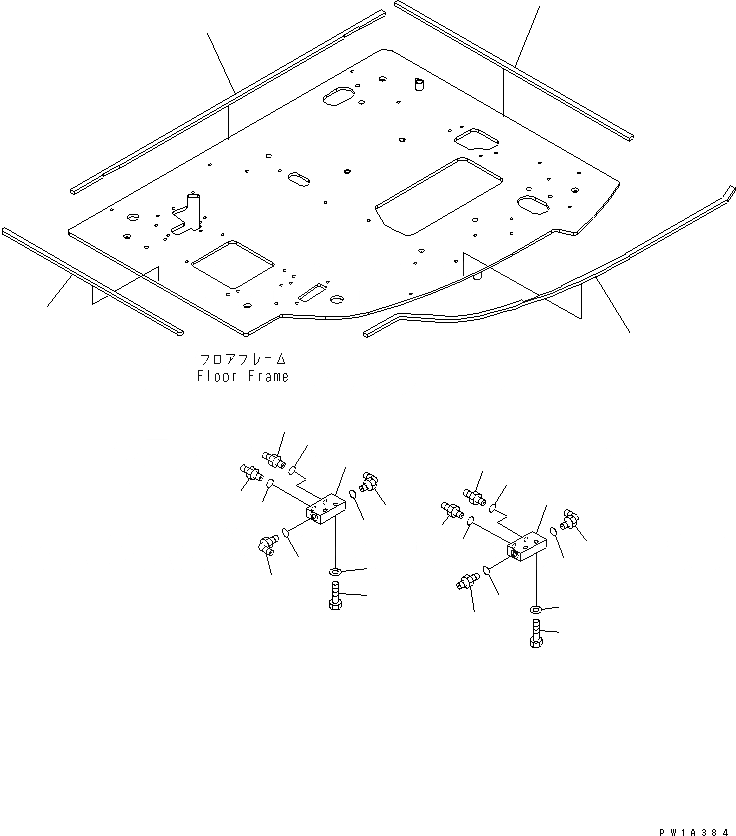 フロアフレーム
Floor Frame

PW1A384