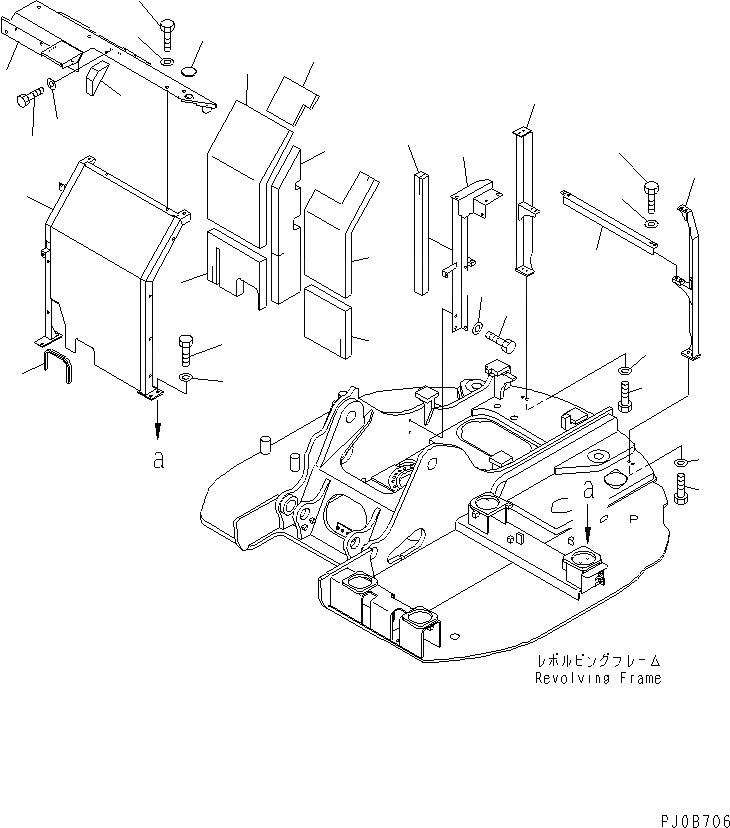 a

a

レボルビングフレーム
Revolving Frame

PJ0B706