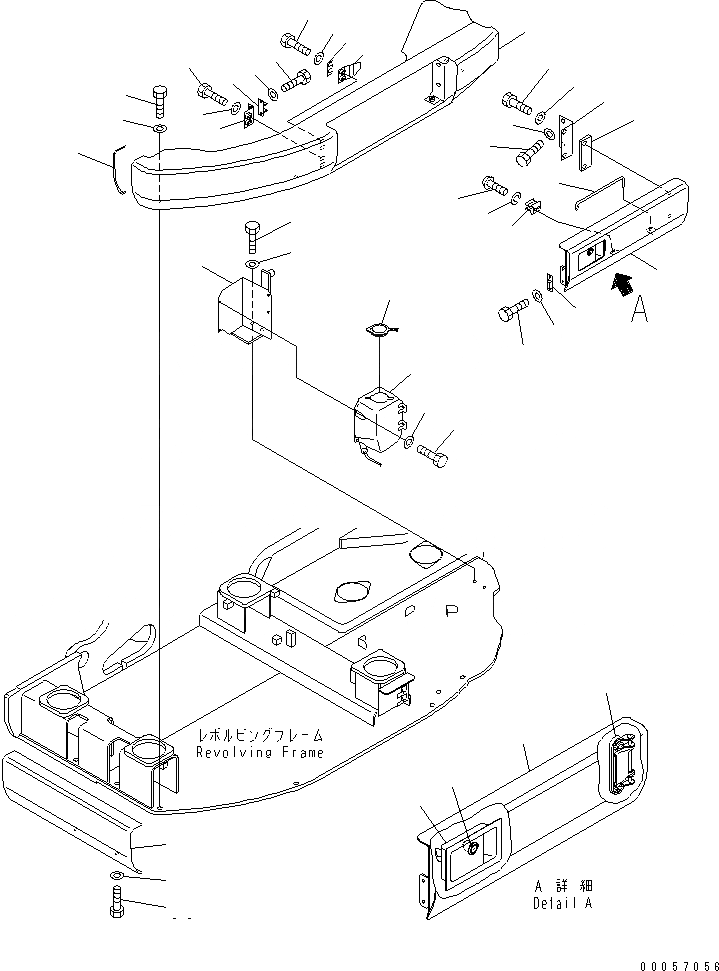 A

レボルビングフレーム
Revolving Frame

A 詳細
Detail A

00057056