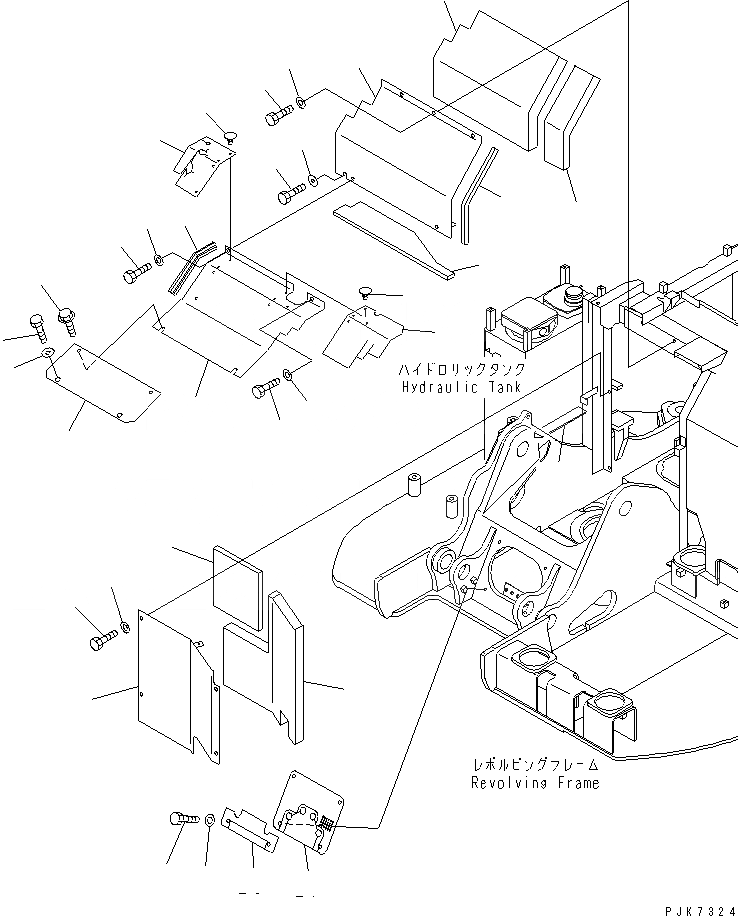 ハイドロリックタンク
Hydraulic Tank

レボルビングフレーム
Revolving Frame

PJK7324