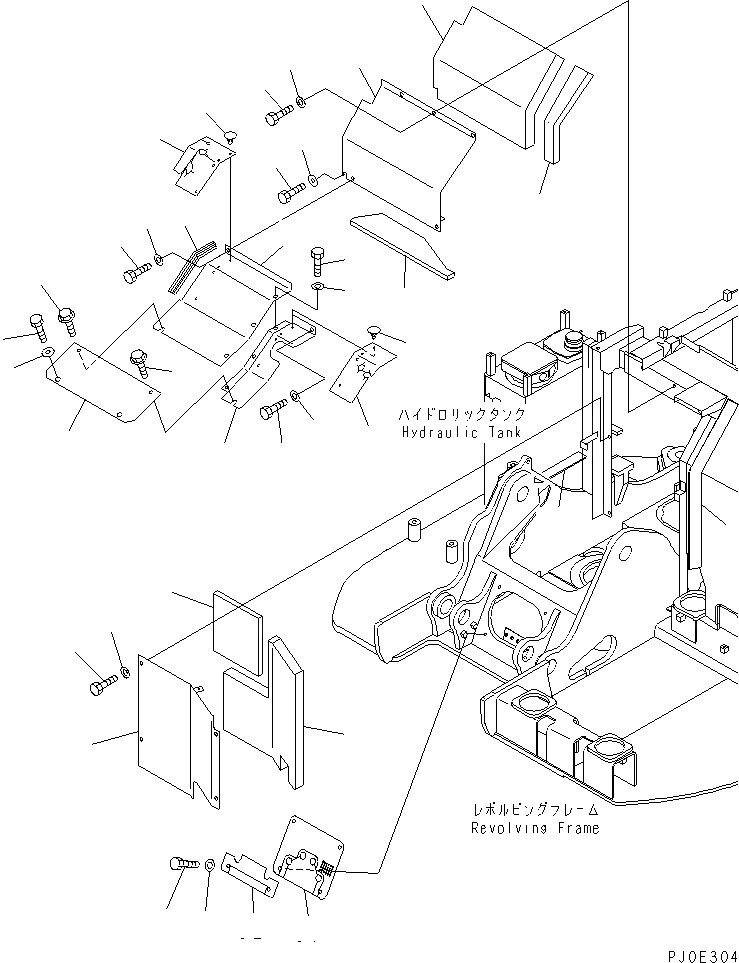 ハイドロリックタンク
Hydraulic Tank

レボルビングフレーム
Revolving Frame

PJ0E304