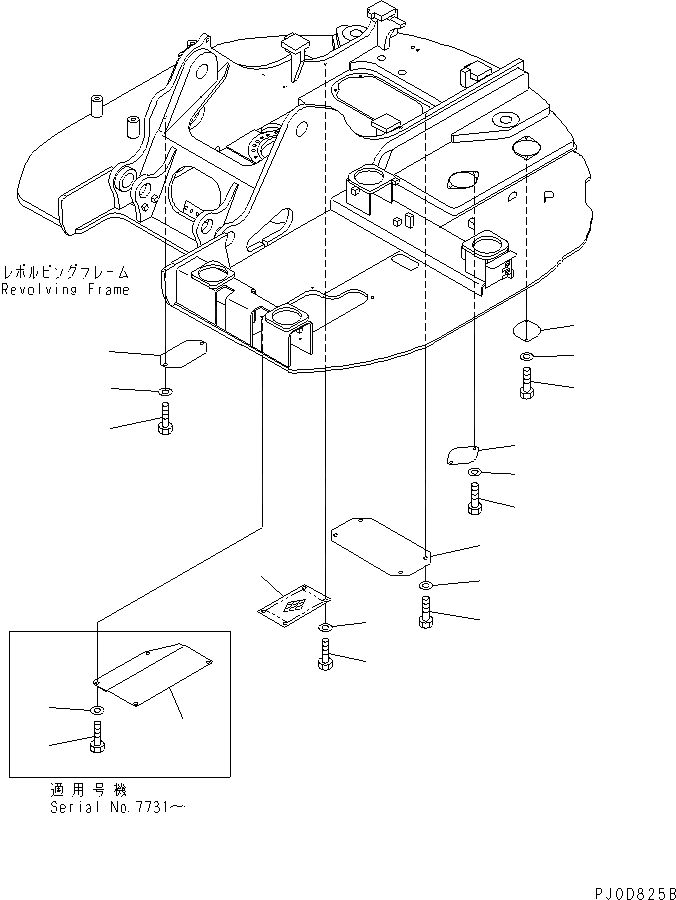 P

レボルビングフレーム
Revolving Frame

適用号機
Serial No.7731～

PJ0D825B