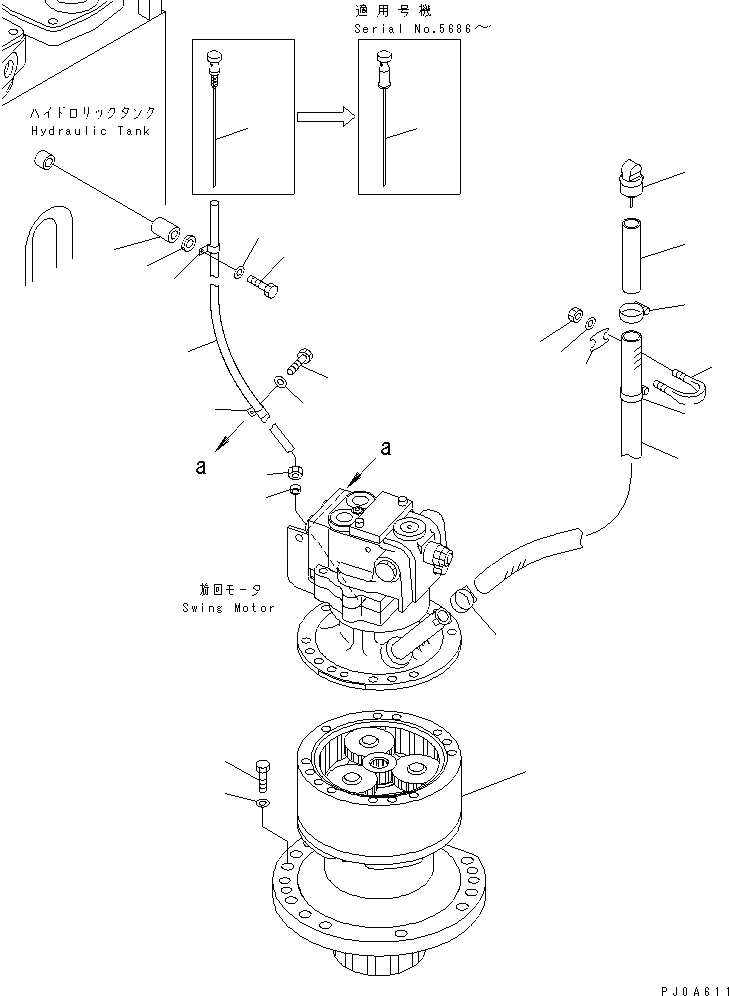 適用号機
Serial No.5686～

ハイドロリックタンク
Hydraulic Tank

a

a

旋回モータ
Swing Motor

PJ0A611