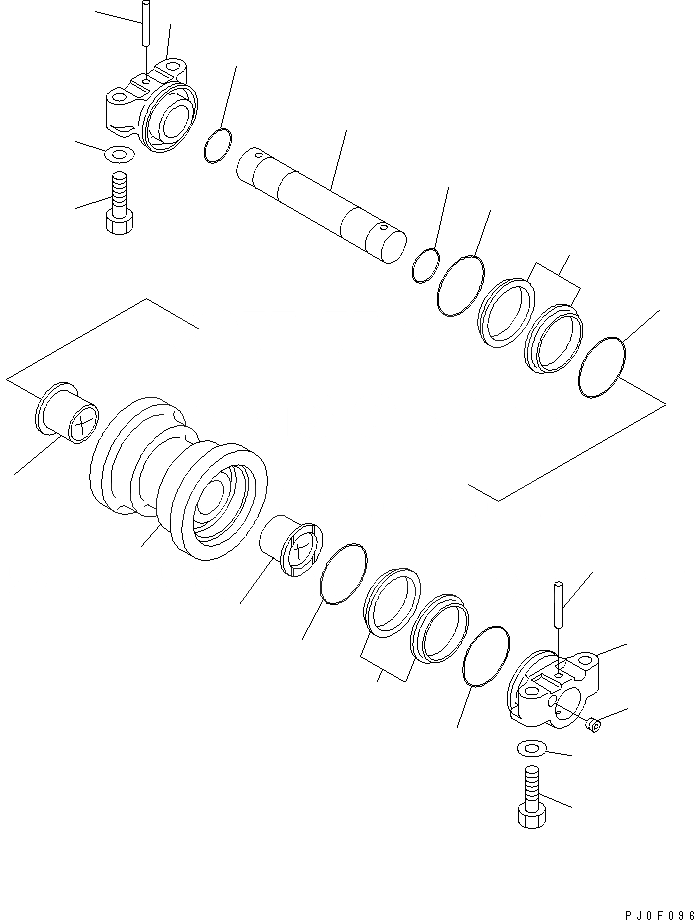 PJ0F096