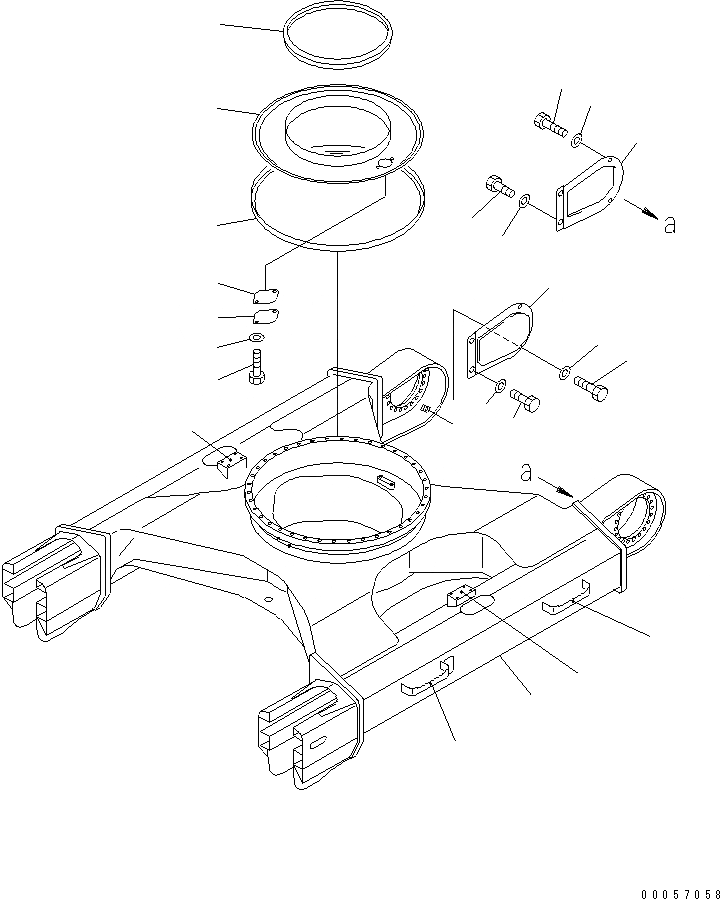 a

a

00057058