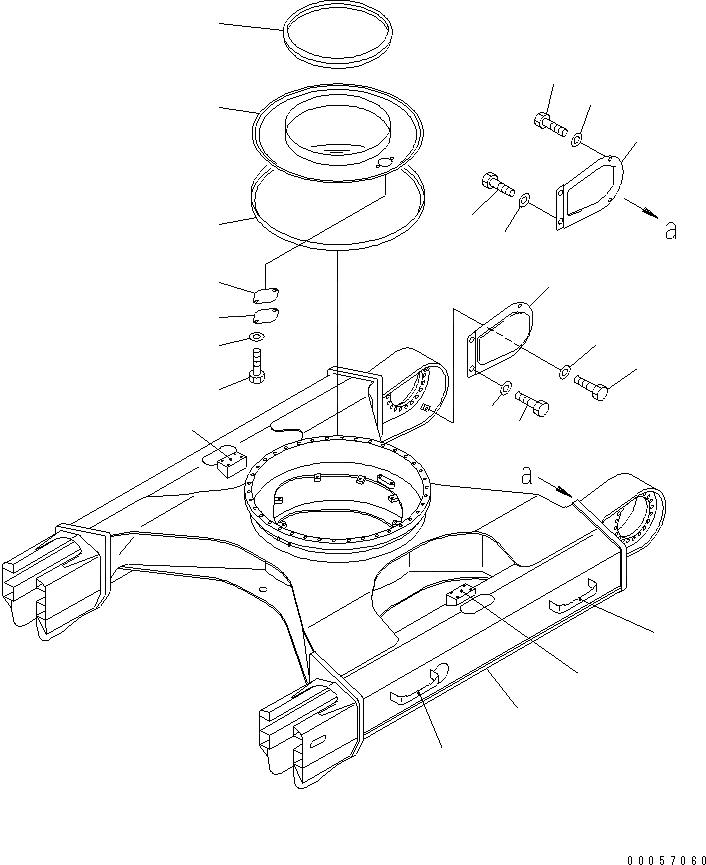 a

a

00057060