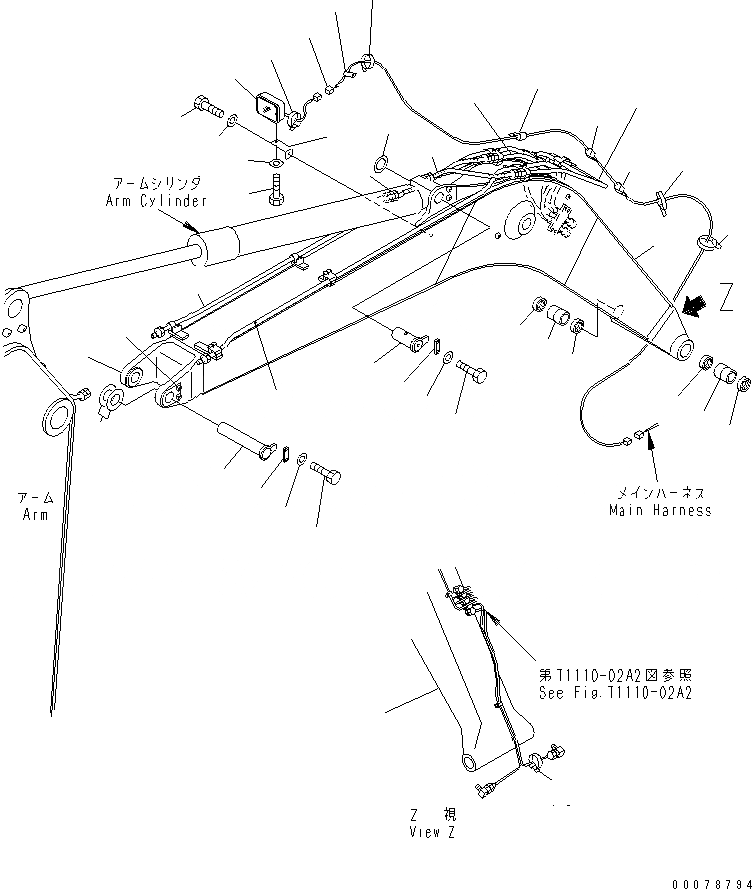 アームシリンダ
Arm Cylinder

Z

アーム
Arm

メインハーネス
Main Harness

第T1110-02A2図参照
See Fig.T1110-02A2

Z 視
View Z

00078794