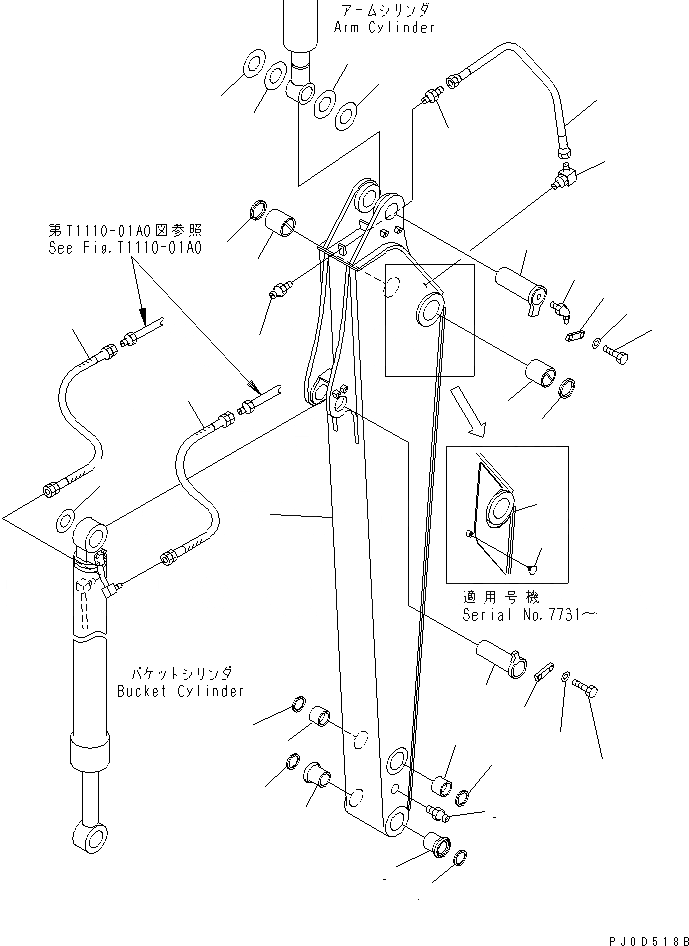 アームシリンダ
Arm Cylinder

第T1110-01A0図参照
See Fig.T1110-01A0

適用号機
Serial No.7731~

バケットシリンダ
Bucket Cylinder

PJ0D518B