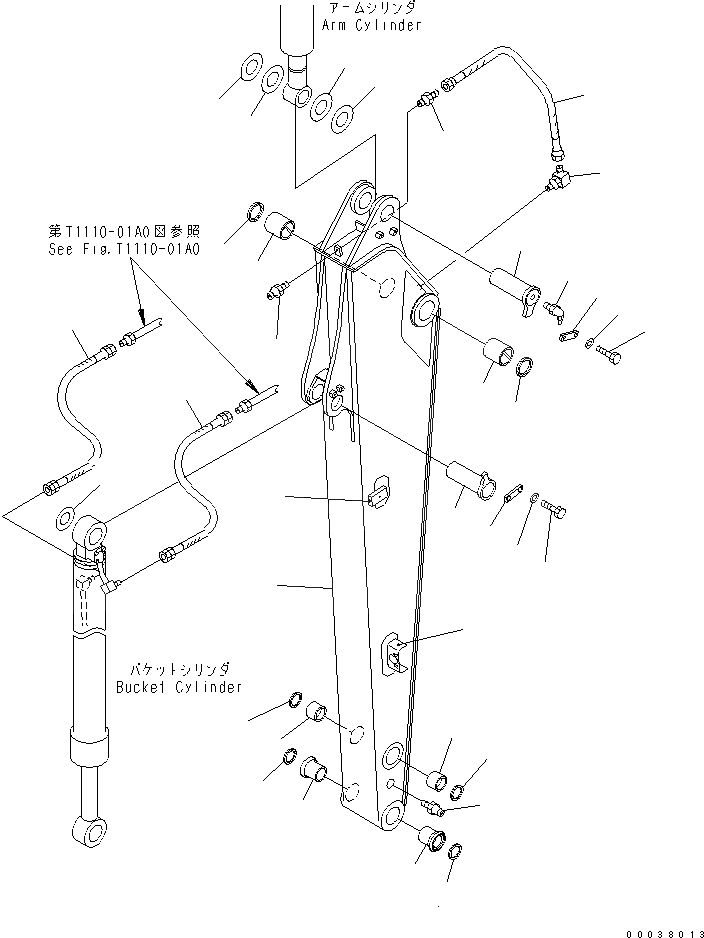 アームシリンダ
Arm Cylinder

第T1110-01A0図参照
See Fig.T1110-01A0

バケットシリンダ
Bucket Cylinder

00038013