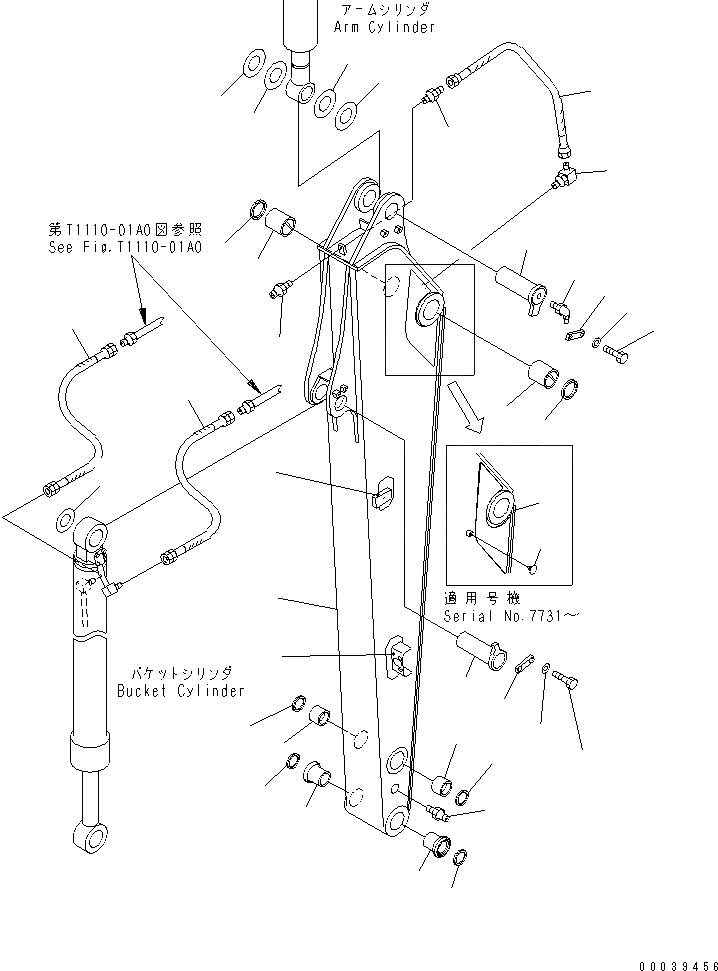 アームシリンダ
Arm Cylinder

第T1110-01A0図参照
See Fig.T1110-01A0

適用号機
Serial No.7731～

バケットシリンダ
Bucket Cylinder

00039456