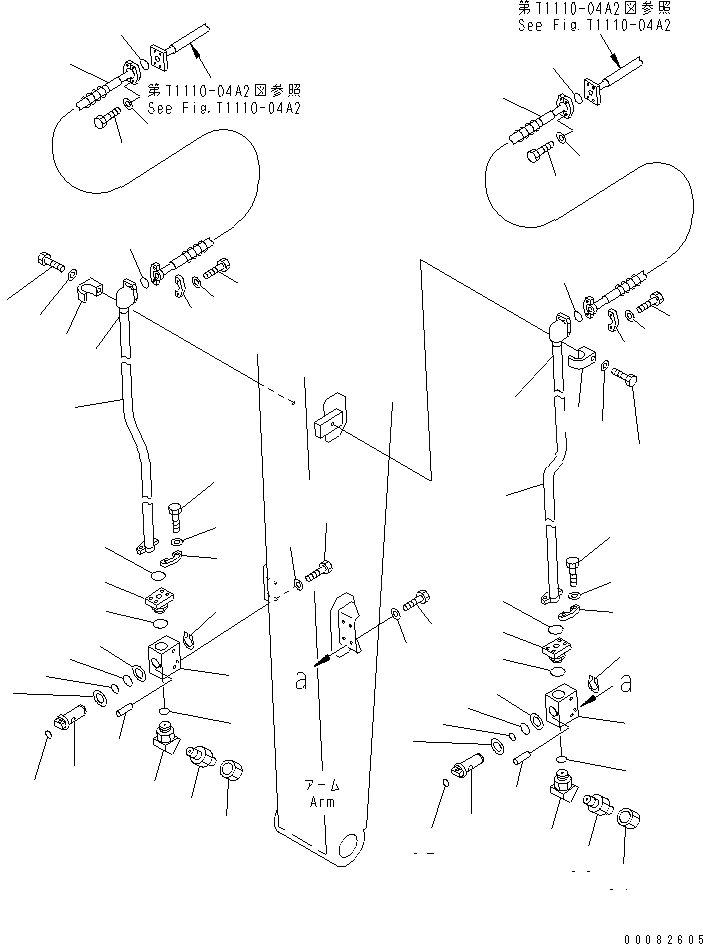 第T1110-04A2図参照
See Fig.T1110-04A2

第T1110-04A2図参照
See Fig.T1110-04A2

a

a

アーム
Arm

00082605